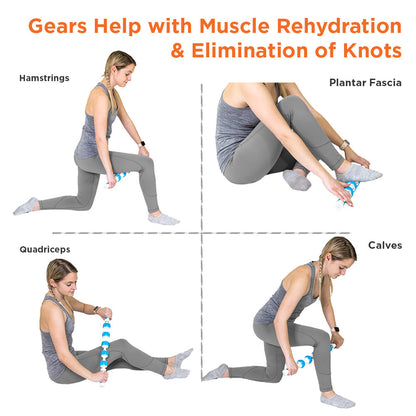 Gears Help with Muscle Rehydration & Elimination of Knots

Hamstrings

Plantar Fascia

Quadriceps

Calves