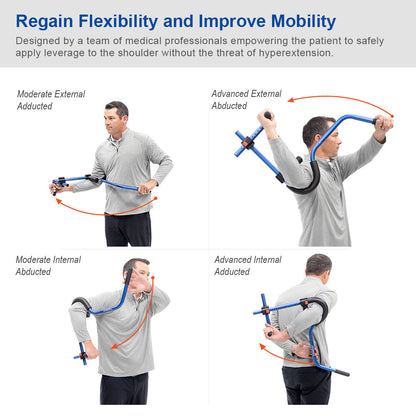 Regain Flexibility and Improve Mobility

Designed by a team of medical professionals empowering the patient to safely apply leverage to the shoulder without the threat of hyperextension.

Moderate External
Adducted

Advanced External
Abducted

Moderate Internal
Abducted

Advanced Internal
Adducted